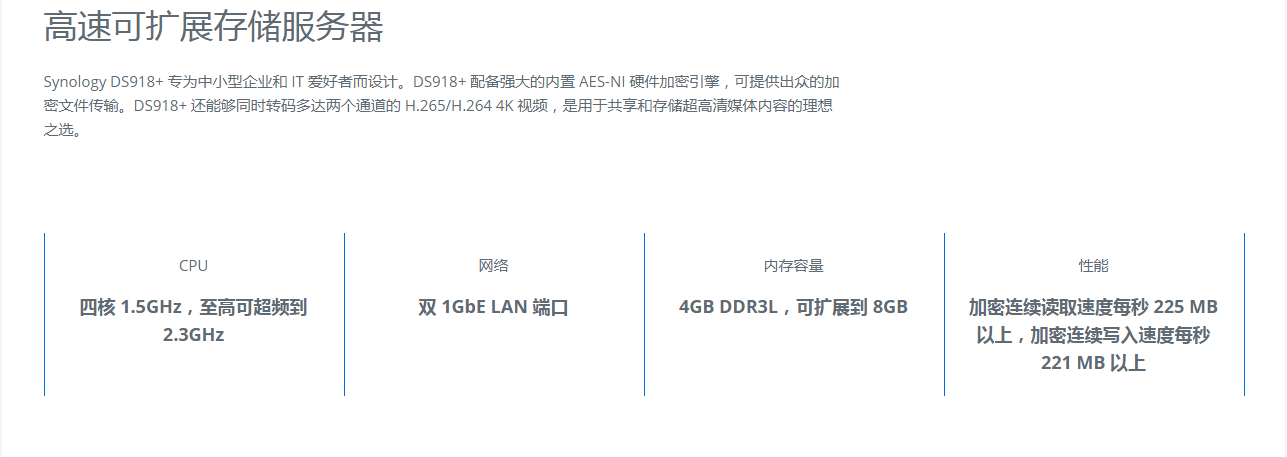 高速可扩展存储服务器

Synology DS918+ 专为中小型企业和 IT 爱好者而设计。DS918+ 配备强大的内置 AES-NI 硬件加密引擎，可提供出众的加密文件传输。DS918+ 还能够同时转码多达两个通道的 H.265/H.264 4K 视频，是用于共享和存储超高清媒体内容的理想之选。

CPU

四核 1.5GHz，至高可超频到 2.3GHz

网络

双 1GbE LAN 端口

内存容量

4GB DDR3L，可扩展到 8GB

性能

加密连续读取速度每秒 225 MB 以上，加密连续写入速度每秒 221 MB 以上