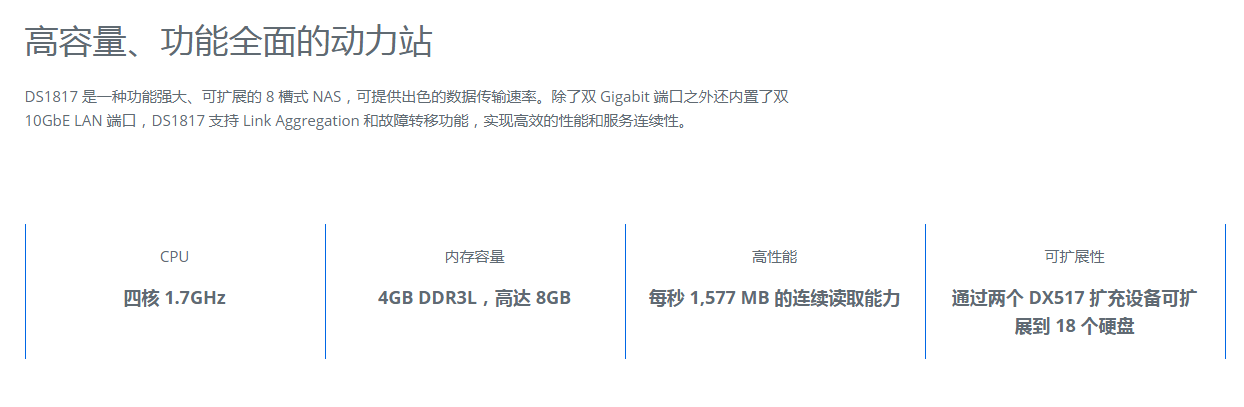 高容量、功能全面的动力站

DS1817 是一种功能强大、可扩展的 8 槽式 NAS，可提供出色的数据传输速率。除了双 Gigabit 端口之外还内置了双 10GbE LAN 端口，DS1817 支持 Link Aggregation 和故障转移功能，实现高效的性能和服务连续性。

CPU
四核 1.7GHz

内存容量
4GB DDR3L，高达 8GB

高性能
每秒 1,577 MB 的连续读取能力

可扩展性
通过两个 DX517 扩充设备可扩展到 18 个硬盘